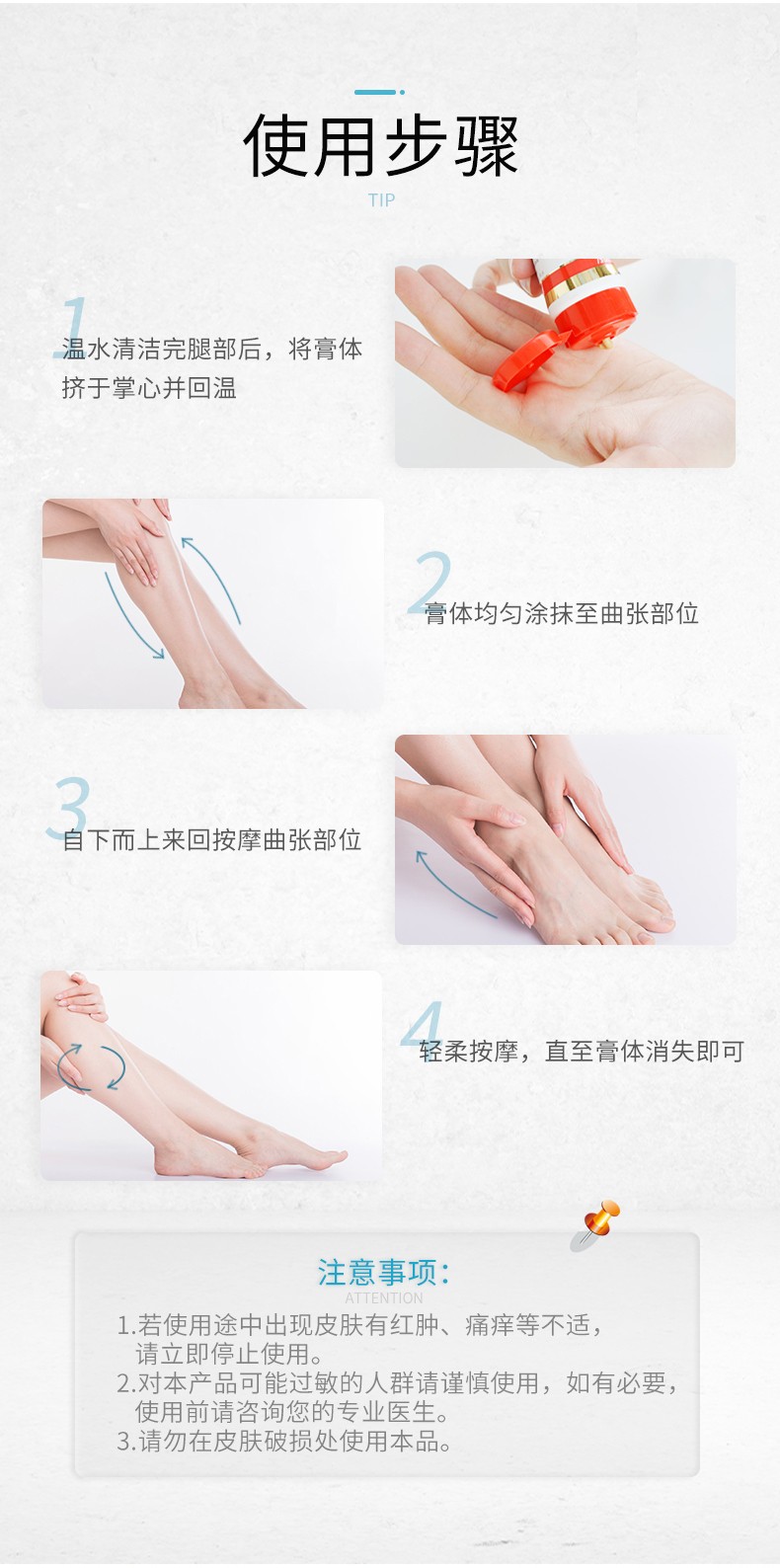 使用步骤

TIP

1
温水清洁完腿部后，将膏体挤于掌心并回温

2
膏体均匀涂抹至曲张部位

3
自下而上来回按摩曲张部位

4
轻柔按摩，直至膏体消失即可

注意事项：

ATTENTION

1.若使用途中出现皮肤有红肿、痛痒等不适，请立即停止使用。
2.对本产品可能过敏的人群请谨慎使用，如有必要，使用前请咨询您的专业医生。
3.请勿在皮肤破损处使用本品。