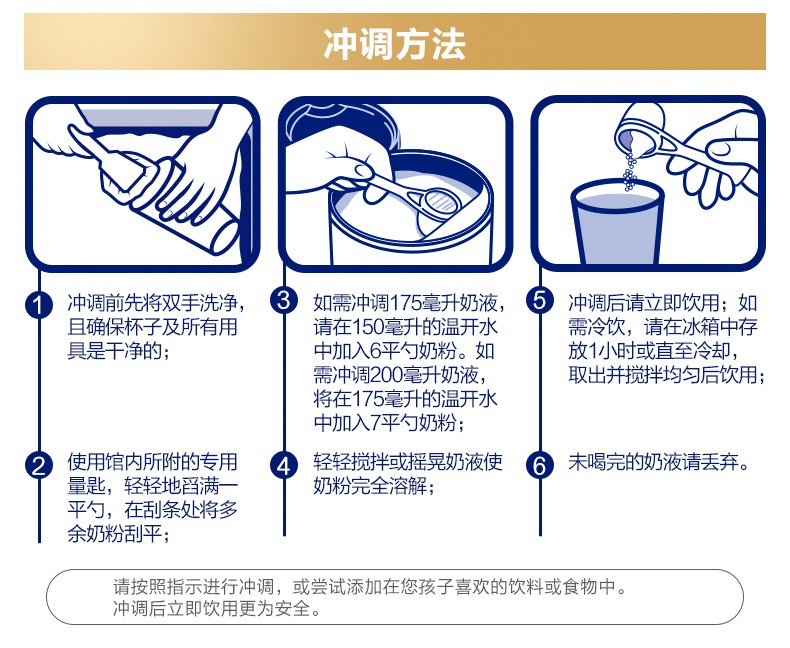 冲调方法

1 冲调前先将双手洗净，且确保杯子及所有用具是干净的；

2 使用馆内所附的专用量匙，轻轻地舀满一平勺，在刮条处将多余奶粉刮平；

3 如需冲调175毫升奶液，请在150毫升的温开水中加入6平勺奶粉。如需冲调200毫升奶液，将在175毫升的温开水中加入7平勺奶粉；

4 轻轻搅拌或摇晃奶液使奶粉完全溶解；

5 冲调后请立即饮用；如需冷饮，请在冰箱中存放1小时或直至冷却，取出并搅拌均匀后饮用；

6 未喝完的奶液请丢弃。

请按照指示进行冲调，或尝试添加在您孩子喜欢的饮料或食物中。
冲调后立即饮用更为安全。