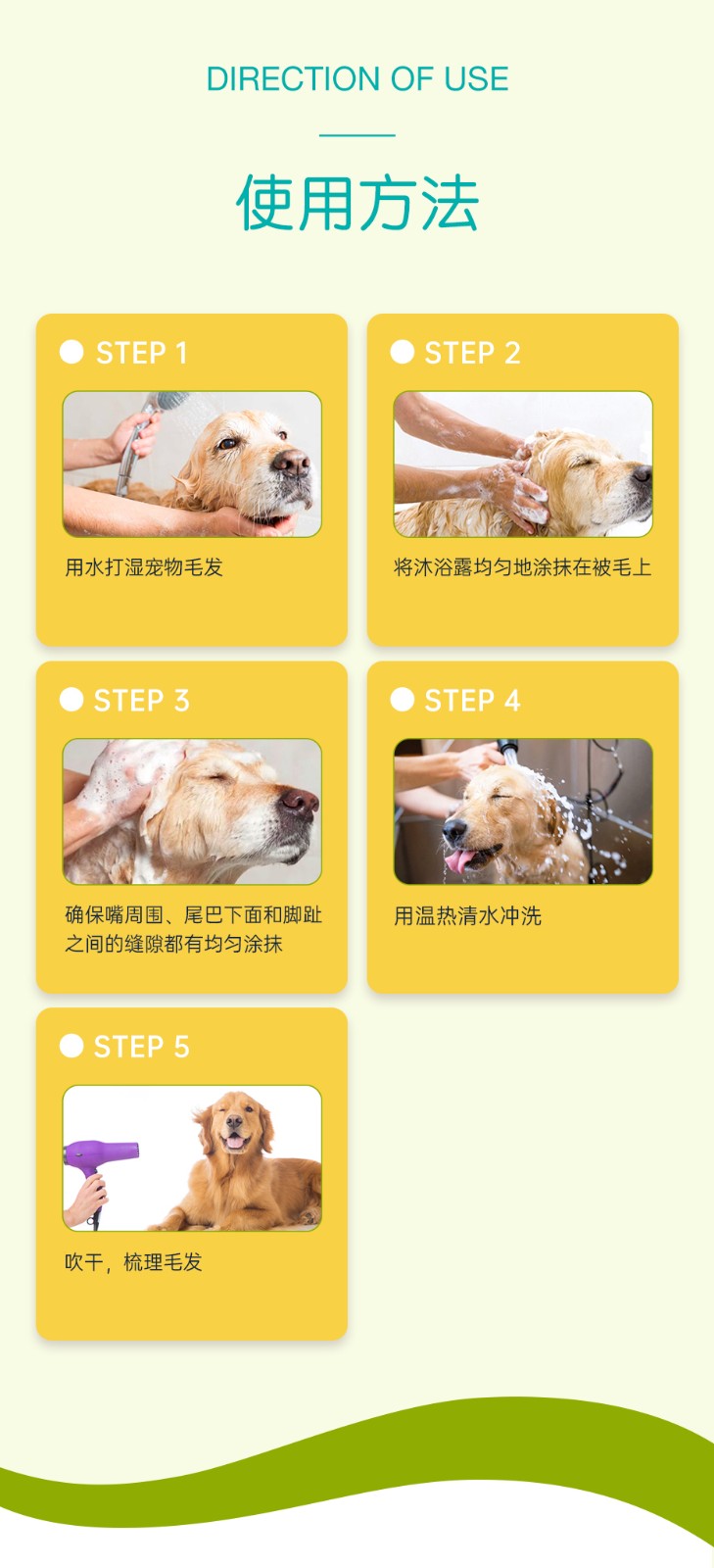 DIRECTION OF USE

使用方法

STEP 1

用水打湿宠物毛发

STEP 2

将沐浴露均匀地涂抹在被毛上

STEP 3

确保嘴周围、尾巴下面和脚趾之间的缝隙都有均匀涂抹

STEP 4

用温热清水冲洗

STEP 5

吹干，梳理毛发